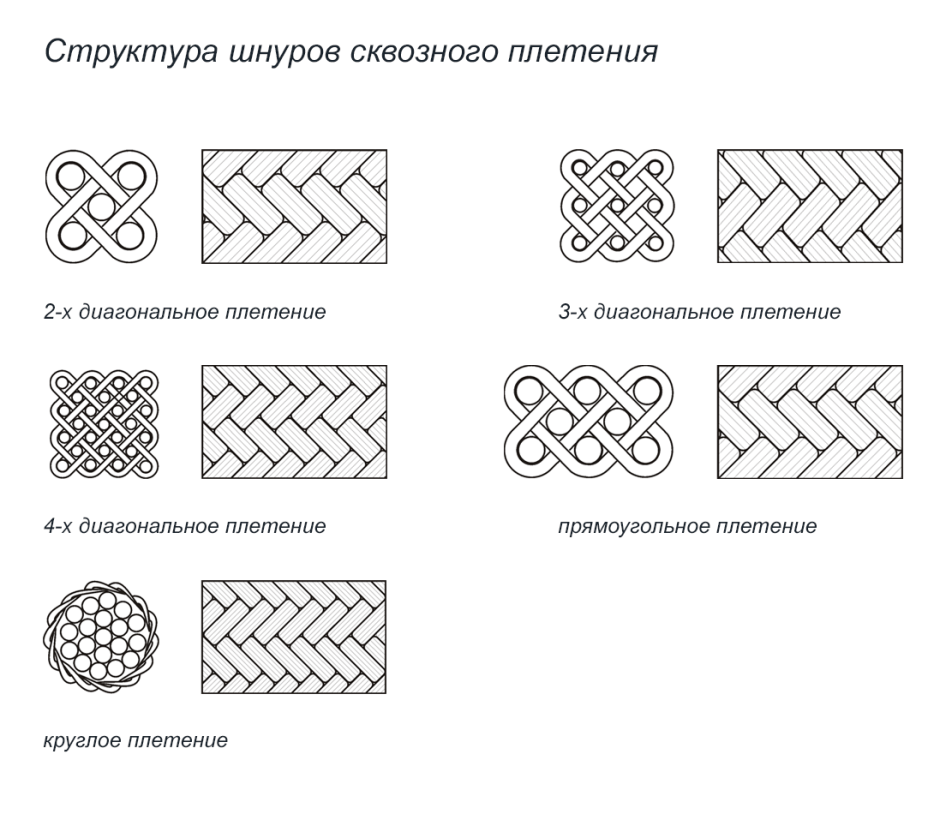 Структура шнуров сквозного плетения

2-х диагональное плетение

3-х диагональное плетение

4-х диагональное плетение

прямоугольное плетение

круглое плетение